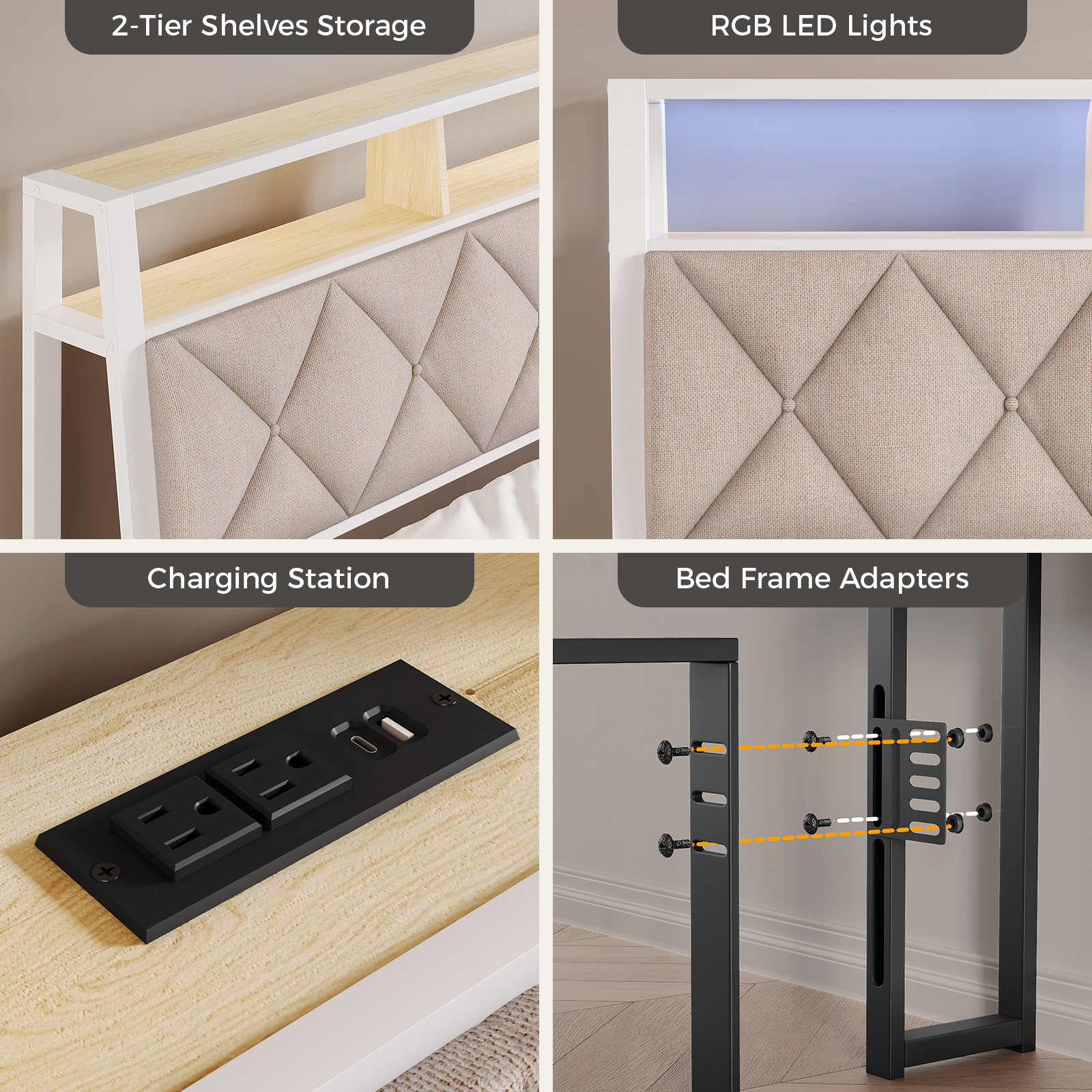 2-Tier Shelves Storage

RGB LED Lights

Charging Station

Bed Frame Adapters